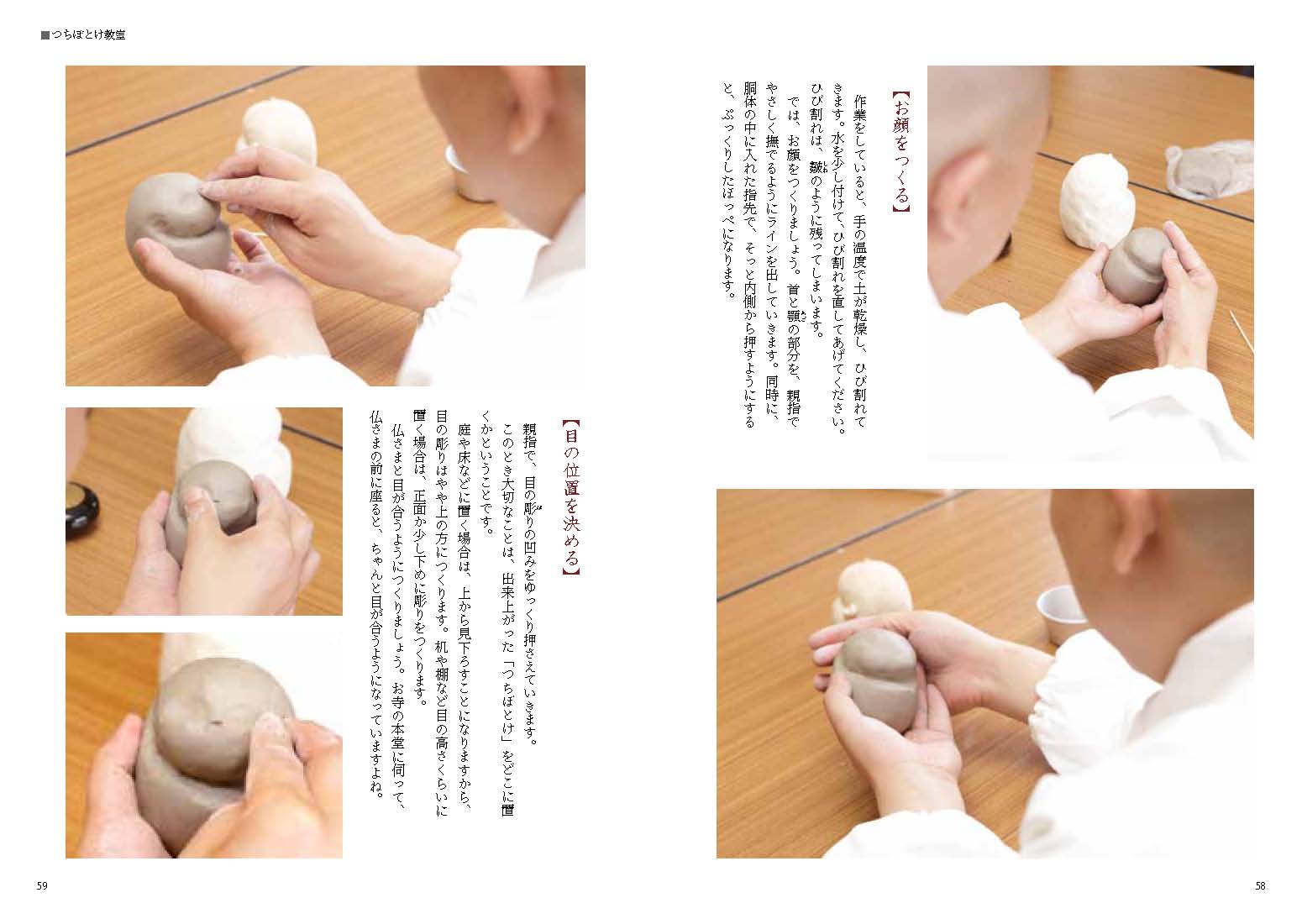 ■つちぼとけ教室

【お顔をつくる】

作業をしていると、手の温度で土が乾燥し、ひび割れてきます。水を少し付けて、ひび割れを直してあげてください。ひび割れは、皺のように残ってしまいます。

では、お顔をつくりましょう。首と顎の部分を、親指でやさしく撫でるようにラインを出していきます。同時に、胴体の中に入れた指先で、そっと内側から押すようにすると、ぷっくりしたほっぺになります。

【目の位置を決める】

親指で、目の彫りの凹みをゆっくり押さえていきます。

このとき大切なことは、出来上がった「つちぼとけ」をどこに置くかということです。

庭や床などに置く場合は、上から見下ろすことになりますから、目の彫りはやや上の方につくります。机や棚など目の高さくらいに置く場合は、正面か少し下めに彫りをつくります。

仏さまと目が合うようにつくりましょう。お寺の本堂に伺って、仏さまの前に座ると、ちゃんと目が合うようになっていますよね。

59

58