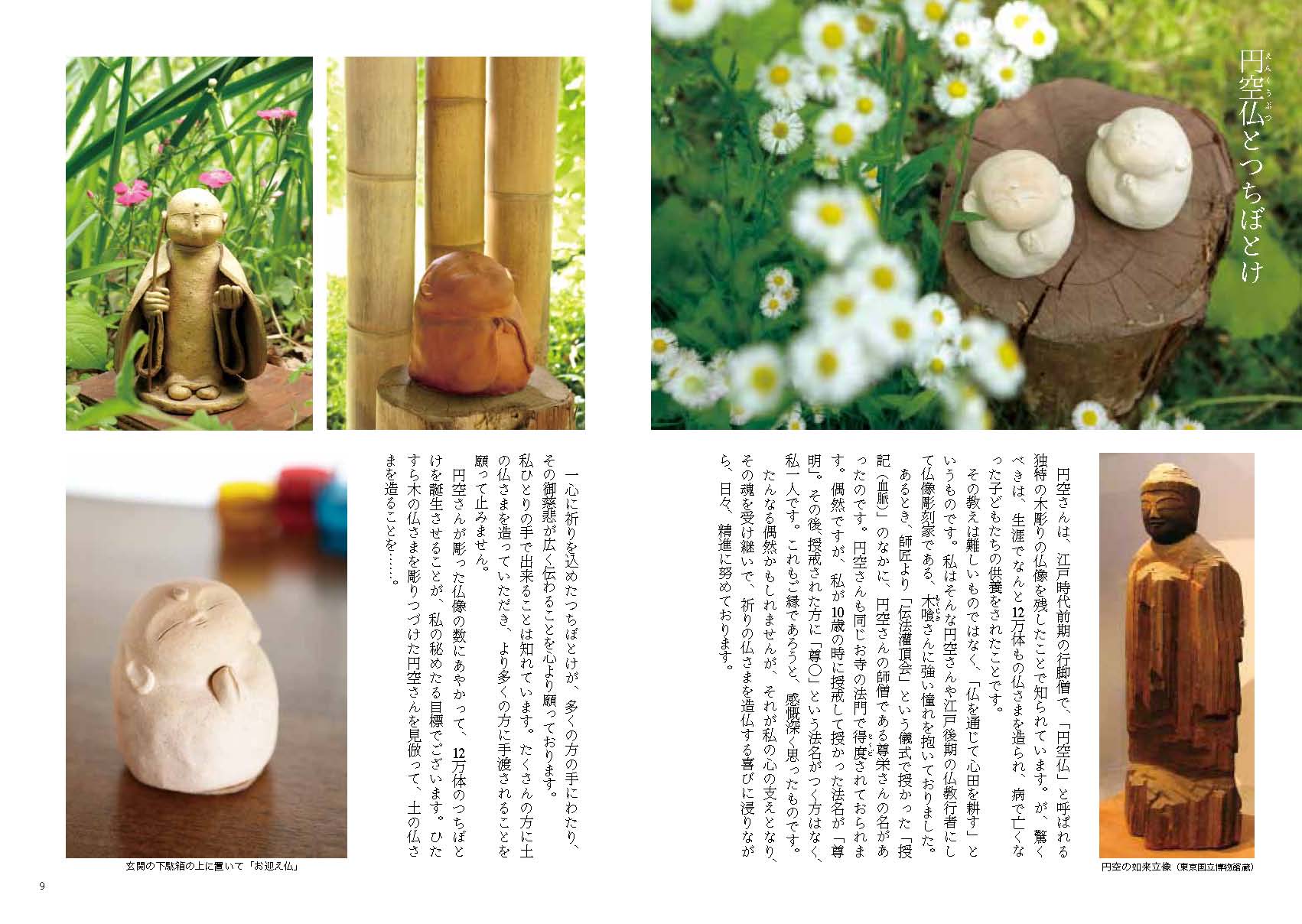 円空仏とつちぼとけ

円空さんは、江戸時代前期の行脚僧で、「円空仏」と呼ばれる独特の木彫りの仏像を残したことで知られています。が、驚くべきは、生涯でなんと12万体もの仏さまを造られ、病で亡くなった子どもたちの供養をされたことです。

その教えは難しいものではなく、「仏を通じて心田を耕す」というものです。私はそんな円空さんや江戸後期の仏教行者にして仏像彫刻家である、木喰さんに強い憧れを抱いておりました。

あるとき、師匠より「伝法灌頂会」という儀式で授かった「授記（血脈）」のなかに、円空さんの師僧である尊栄さんの名があったのです。円空さんも同じお寺の法門で得度されておられます。偶然ですが、私が10歳の時に授戒して授かった法名が「尊明」。その後、授戒された方に「尊〇」という法名がつく方はなく、私一人です。これもご縁であろうと、感慨深く思ったものです。

たんなる偶然かもしれませんが、それが私の心の支えとなり、その魂を受け継いで、祈りの仏さまを造仏する喜びに浸りながら、日々、精進に努めております。

円空の如来立像（東京国立博物館蔵）

一心に祈りを込めたつちぼとけが、多くの方の手にわたり、その御慈悲が広く伝わることを心より願っております。

私ひとりの手で出来ることは知れています。たくさんの方に土の仏さまを造っていただき、より多くの方に手渡されることを願って止みません。

円空さんが彫った仏像の数にあやかって、12万体のつちぼとけを誕生させることが、私の秘めたる目標でございます。ひたすら木の仏さまを彫りつづけた円空さんを見倣って、土の仏さまを造ることを……。

玄関の下駄箱の上に置いて「お迎え仏」

9